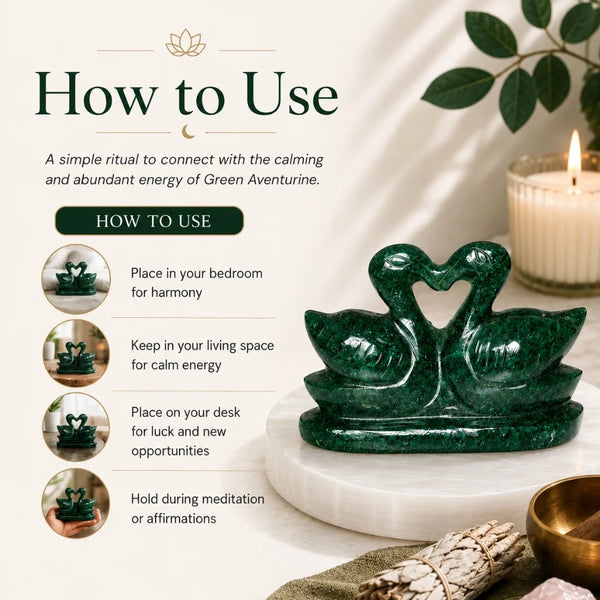 How to Use

A simple ritual to connect with the calming and abundant energy of Green Aventurine.

HOW TO USE

Place in your bedroom for harmony

Keep in your living space for calm energy

Place on your desk for luck and new opportunities

Hold during meditation or affirmations