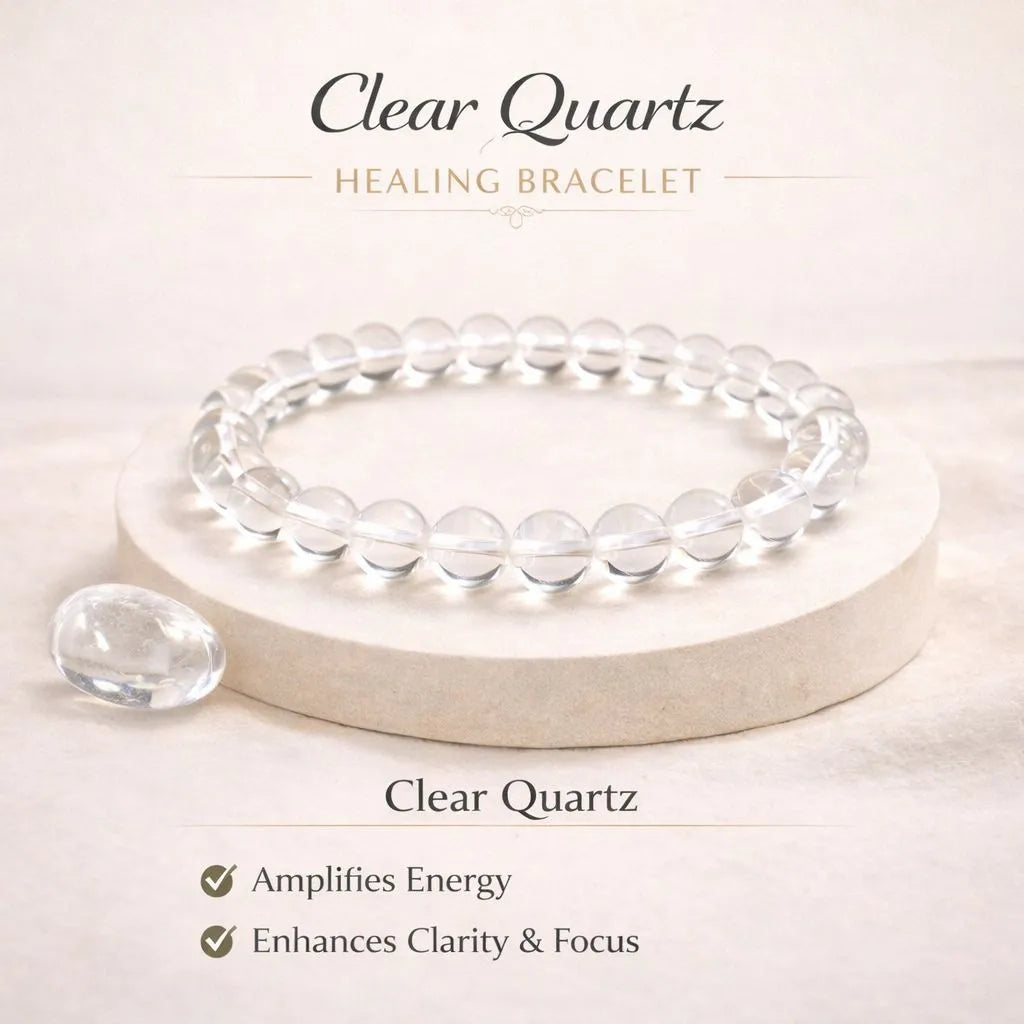 Clear Quartz
HEALING BRACELET

Clear Quartz

Amplifies Energy

Enhances Clarity & Focus